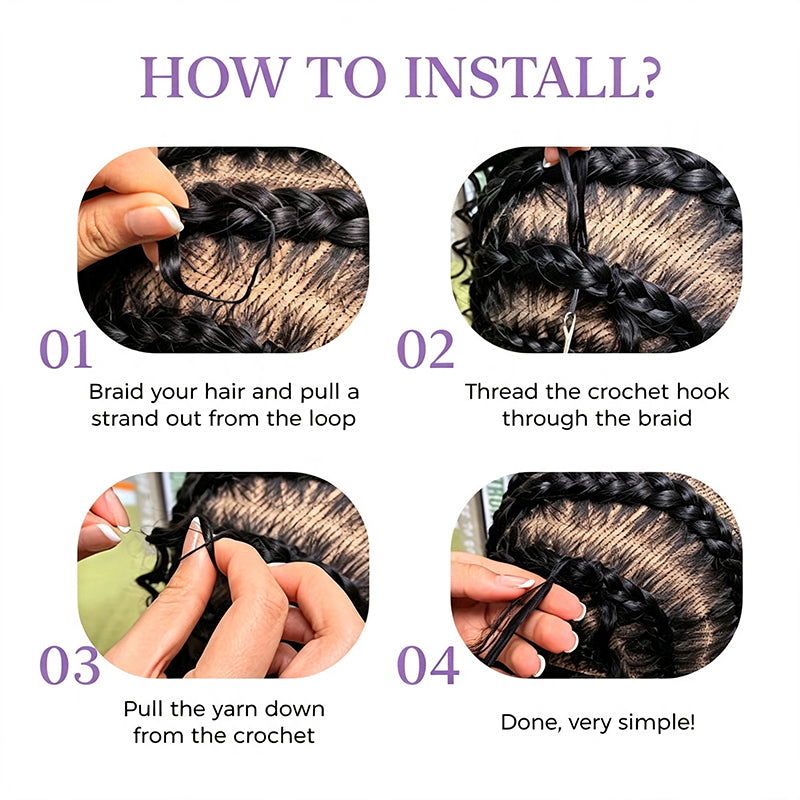 HOW TO INSTALL?

01

Braid your hair and pull a strand out from the loop

02

Thread the crochet hook through the braid

03

Pull the yarn down from the crochet

04

Done, very simple!